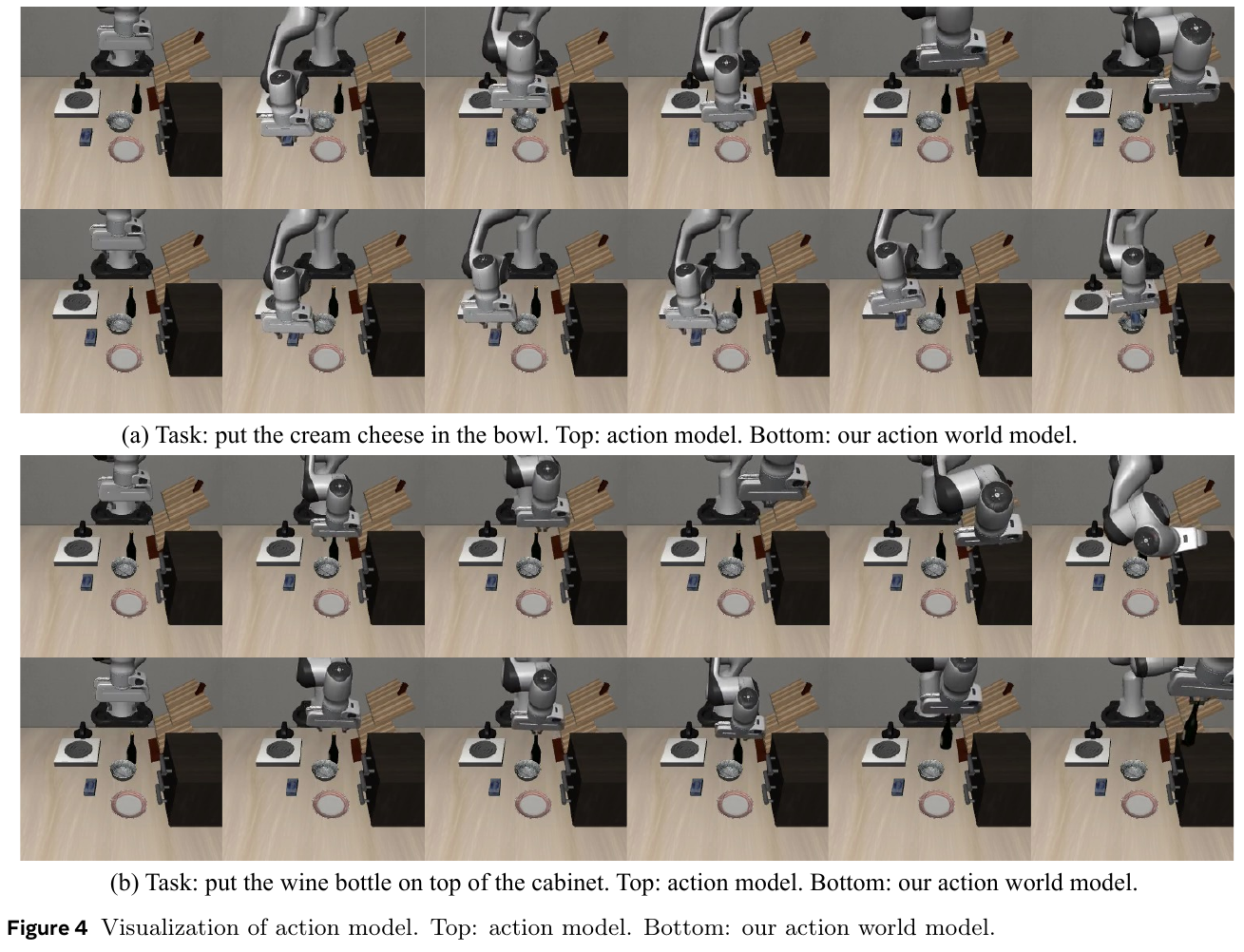 (a) Task: put the cream cheese in the bowl. Top: action model. Bottom: our action world model.

(b) Task: put the wine bottle on top of the cabinet. Top: action model. Bottom: our action world model.

Figure 4 Visualization of action model. Top: action model. Bottom: our action world model.