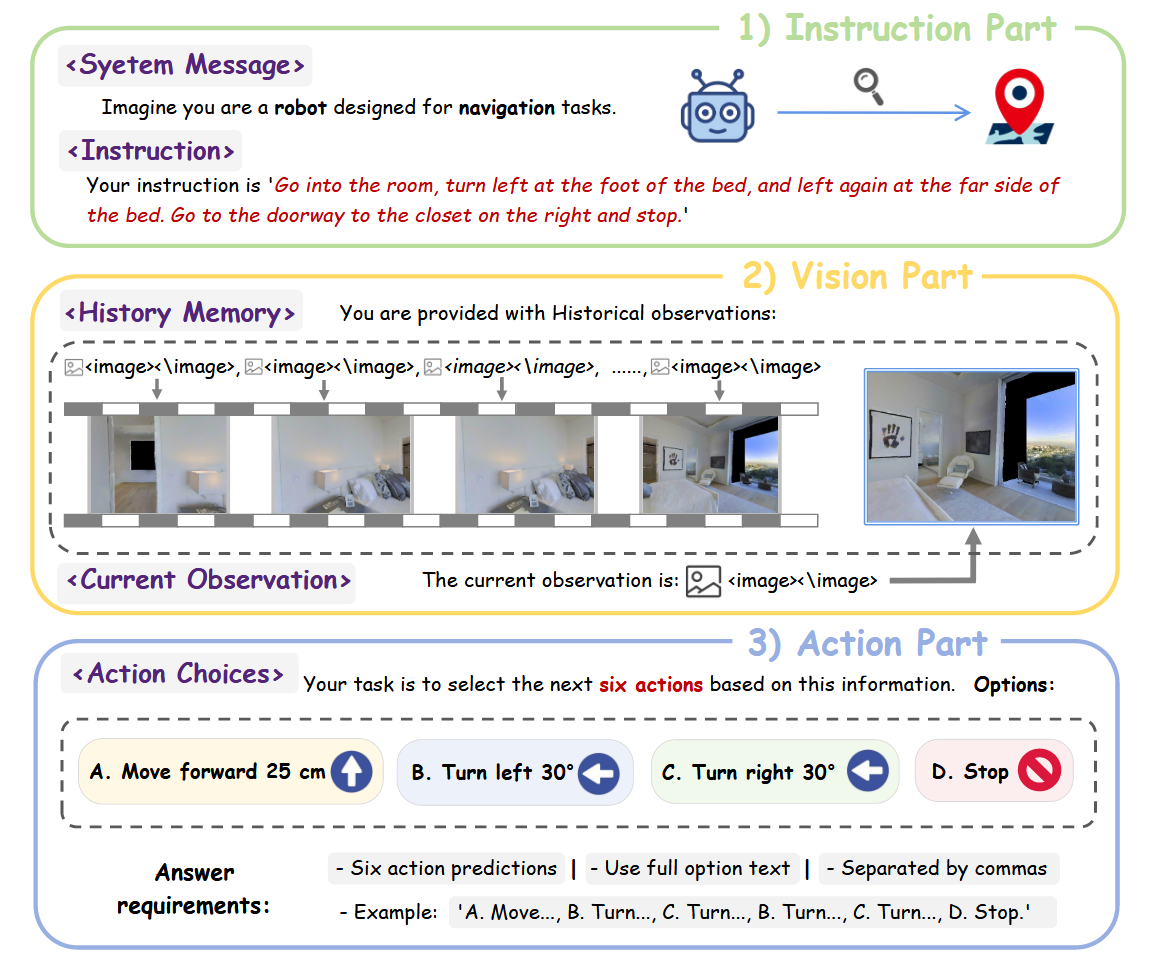 1) Instruction Part

<Syetem Message>

Imagine you are a robot designed for navigation tasks.

<Instruction>

Your instruction is 'Go into the room, turn left at the foot of the bed, and left again at the far side of the bed. Go to the doorway to the closet on the right and stop.'

2) Vision Part

<History Memory> You are provided with Historical observations:

<image><\image>, <image><\image>, <image><\image>, ......, <image><\image>

<Current Observation> The current observation is: <image><\image>

3) Action Part

<Action Choices> Your task is to select the next six actions based on this information. Options:

A. Move forward 25 cm

B. Turn left 30°

C. Turn right 30°

D. Stop

Answer requirements:

- Six action predictions | - Use full option text | - Separated by commas

- Example: 'A. Move..., B. Turn..., C. Turn..., B. Turn..., C. Turn..., D. Stop.'