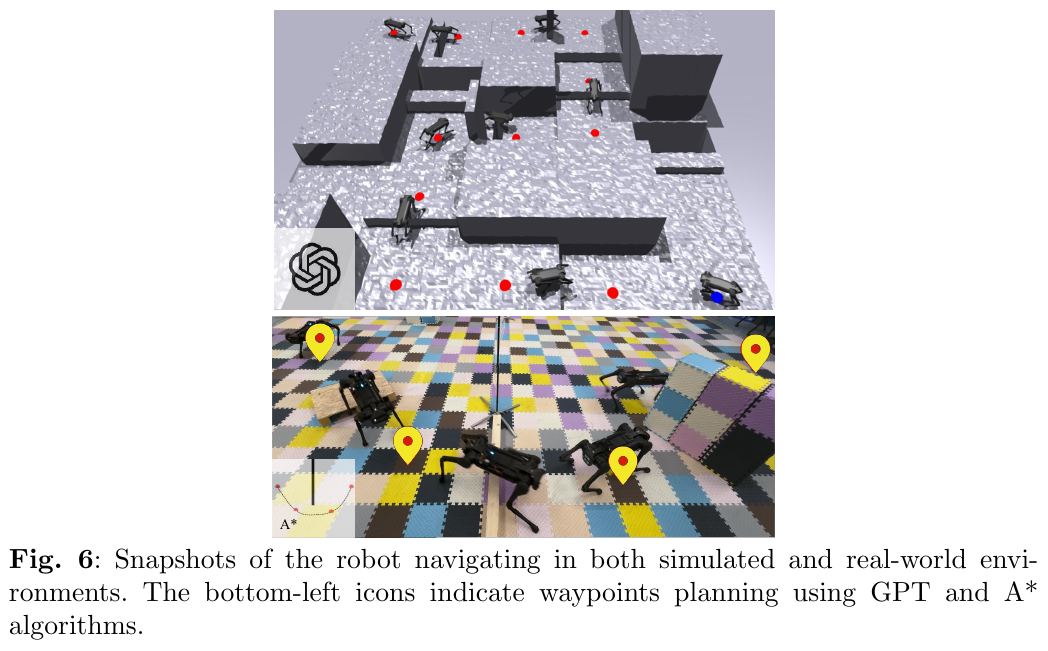 A*

**Fig. 6**: Snapshots of the robot navigating in both simulated and real-world environments. The bottom-left icons indicate waypoints planning using GPT and A* algorithms.