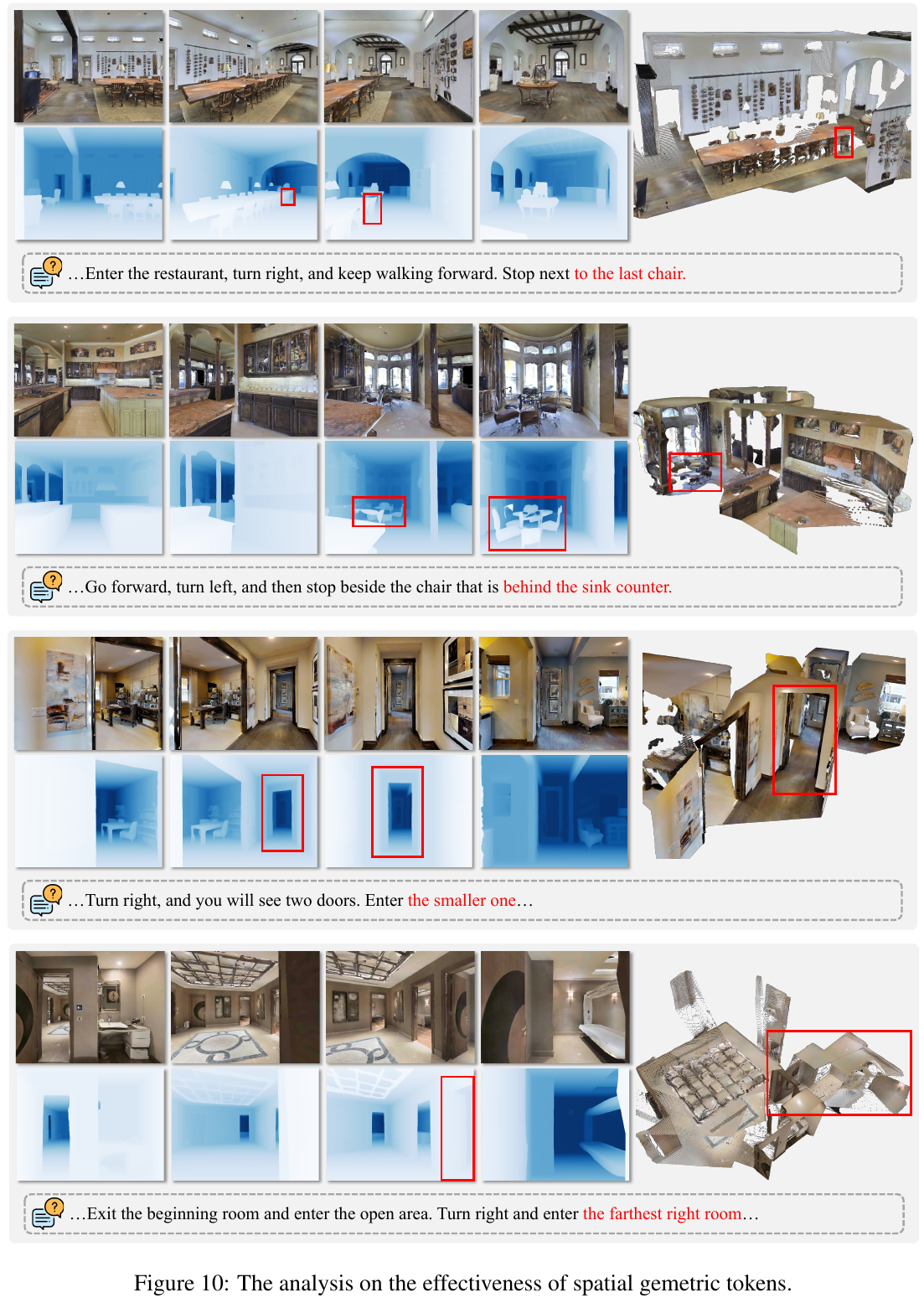 …Enter the restaurant, turn right, and keep walking forward. Stop next to the last chair.

…Go forward, turn left, and then stop beside the chair that is behind the sink counter.

…Turn right, and you will see two doors. Enter the smaller one…

…Exit the beginning room and enter the open area. Turn right and enter the farthest right room…

Figure 10: The analysis on the effectiveness of spatial gemetric tokens.