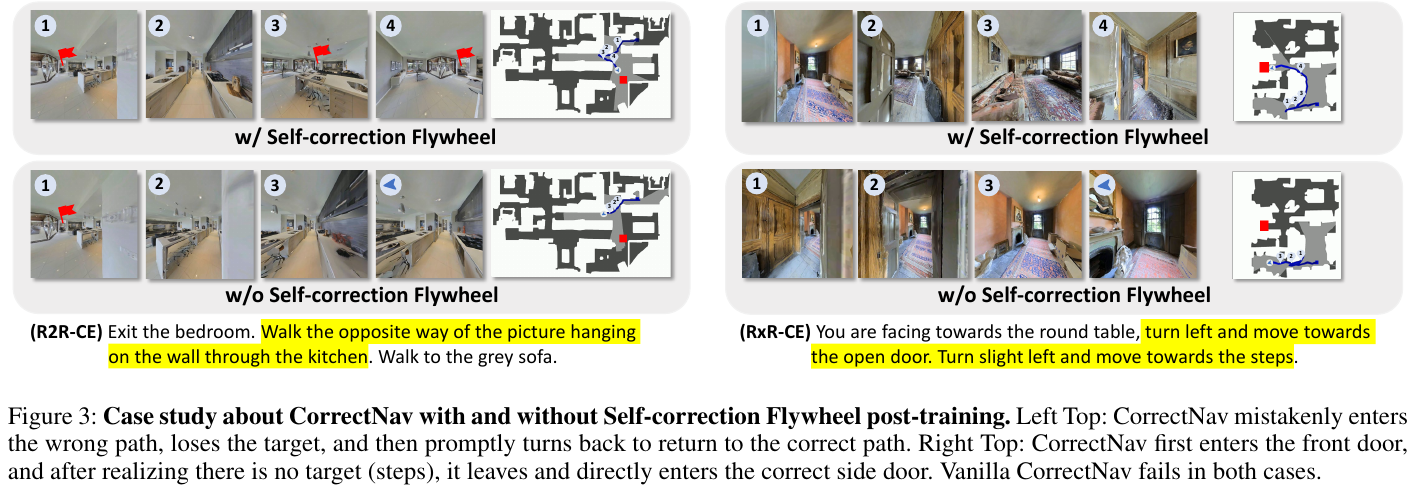 1 2 3 4

w/ Self-correction Flywheel

1 2 3

w/o Self-correction Flywheel

(R2R-CE) Exit the bedroom. Walk the opposite way of the picture hanging on the wall through the kitchen. Walk to the grey sofa.

1 2 3 4

w/ Self-correction Flywheel

1 2 3

w/o Self-correction Flywheel

(RxR-CE) You are facing towards the round table, turn left and move towards the open door. Turn slight left and move towards the steps.

Figure 3: **Case study about CorrectNav with and without Self-correction Flywheel post-training.** Left Top: CorrectNav mistakenly enters the wrong path, loses the target, and then promptly turns back to return to the correct path. Right Top: CorrectNav first enters the front door, and after realizing there is no target (steps), it leaves and directly enters the correct side door. Vanilla CorrectNav fails in both cases.