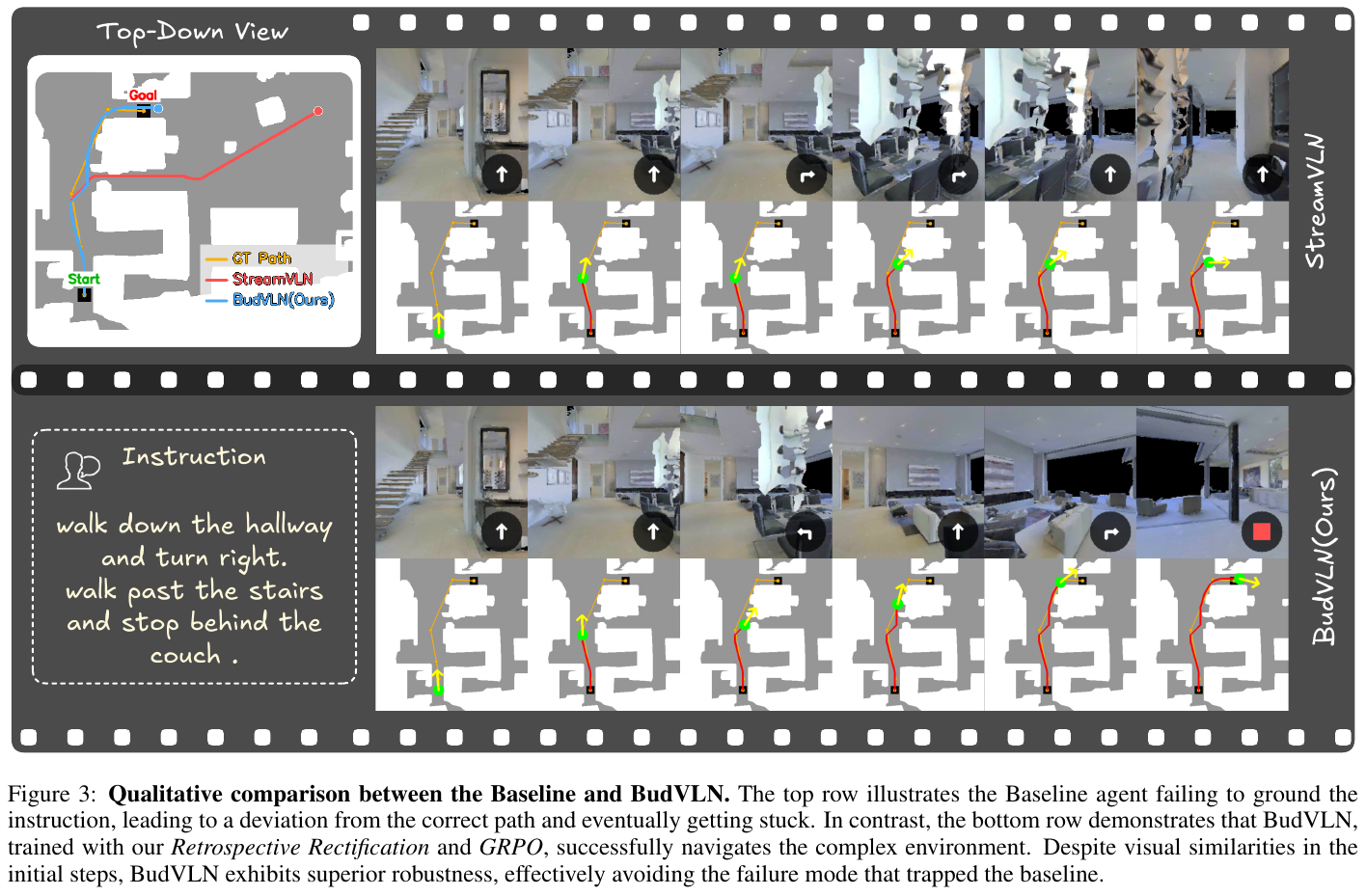 Top-Down View

Goal

Start

GT Path
StreamVLN
BudVLN(Ours)

StreamVLN

Instruction

walk down the hallway and turn right. walk past the stairs and stop behind the couch .

BudVLN(Ours)

Figure 3: **Qualitative comparison between the Baseline and BudVLN.** The top row illustrates the Baseline agent failing to ground the instruction, leading to a deviation from the correct path and eventually getting stuck. In contrast, the bottom row demonstrates that BudVLN, trained with our *Retrospective Rectification* and *GRPO*, successfully navigates the complex environment. Despite visual similarities in the initial steps, BudVLN exhibits superior robustness, effectively avoiding the failure mode that trapped the baseline.