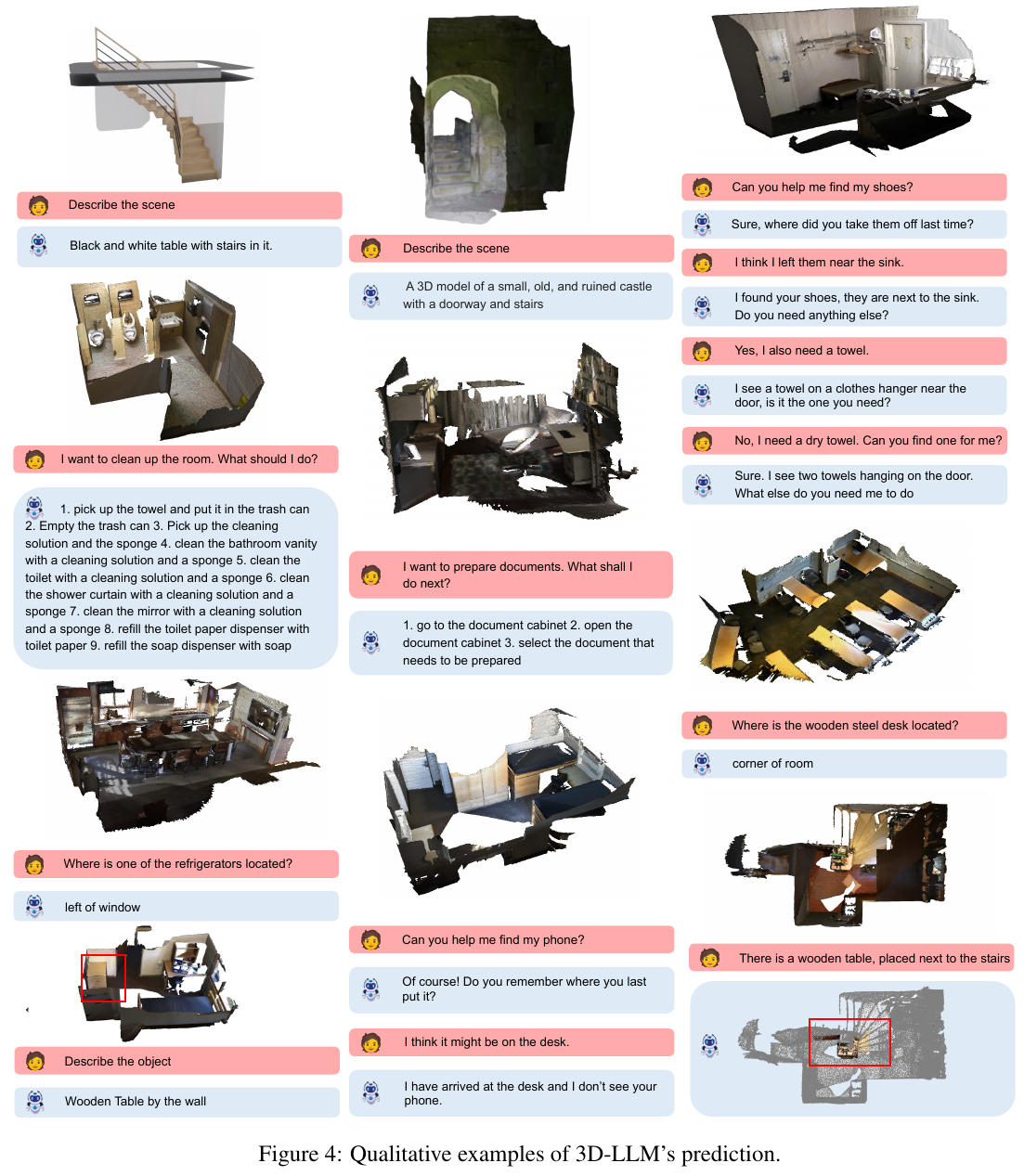 Describe the scene

Black and white table with stairs in it.

I want to clean up the room. What should I do?

1. pick up the towel and put it in the trash can 2. Empty the trash can 3. Pick up the cleaning solution and the sponge 4. clean the bathroom vanity with a cleaning solution and a sponge 5. clean the toilet with a cleaning solution and a sponge 6. clean the shower curtain with a cleaning solution and a sponge 7. clean the mirror with a cleaning solution and a sponge 8. refill the toilet paper dispenser with toilet paper 9. refill the soap dispenser with soap

Where is one of the refrigerators located?

left of window

Describe the object

Wooden Table by the wall

Describe the scene

A 3D model of a small, old, and ruined castle with a doorway and stairs

I want to prepare documents. What shall I do next?

1. go to the document cabinet 2. open the document cabinet 3. select the document that needs to be prepared

Can you help me find my phone?

Of course! Do you remember where you last put it?

I think it might be on the desk.

I have arrived at the desk and I don't see your phone.

Can you help me find my shoes?

Sure, where did you take them off last time?

I think I left them near the sink.

I found your shoes, they are next to the sink. Do you need anything else?

Yes, I also need a towel.

I see a towel on a clothes hanger near the door, is it the one you need?

No, I need a dry towel. Can you find one for me?

Sure. I see two towels hanging on the door. What else do you need me to do

Where is the wooden steel desk located?

corner of room

There is a wooden table, placed next to the stairs

Figure 4: Qualitative examples of 3D-LLM's prediction.