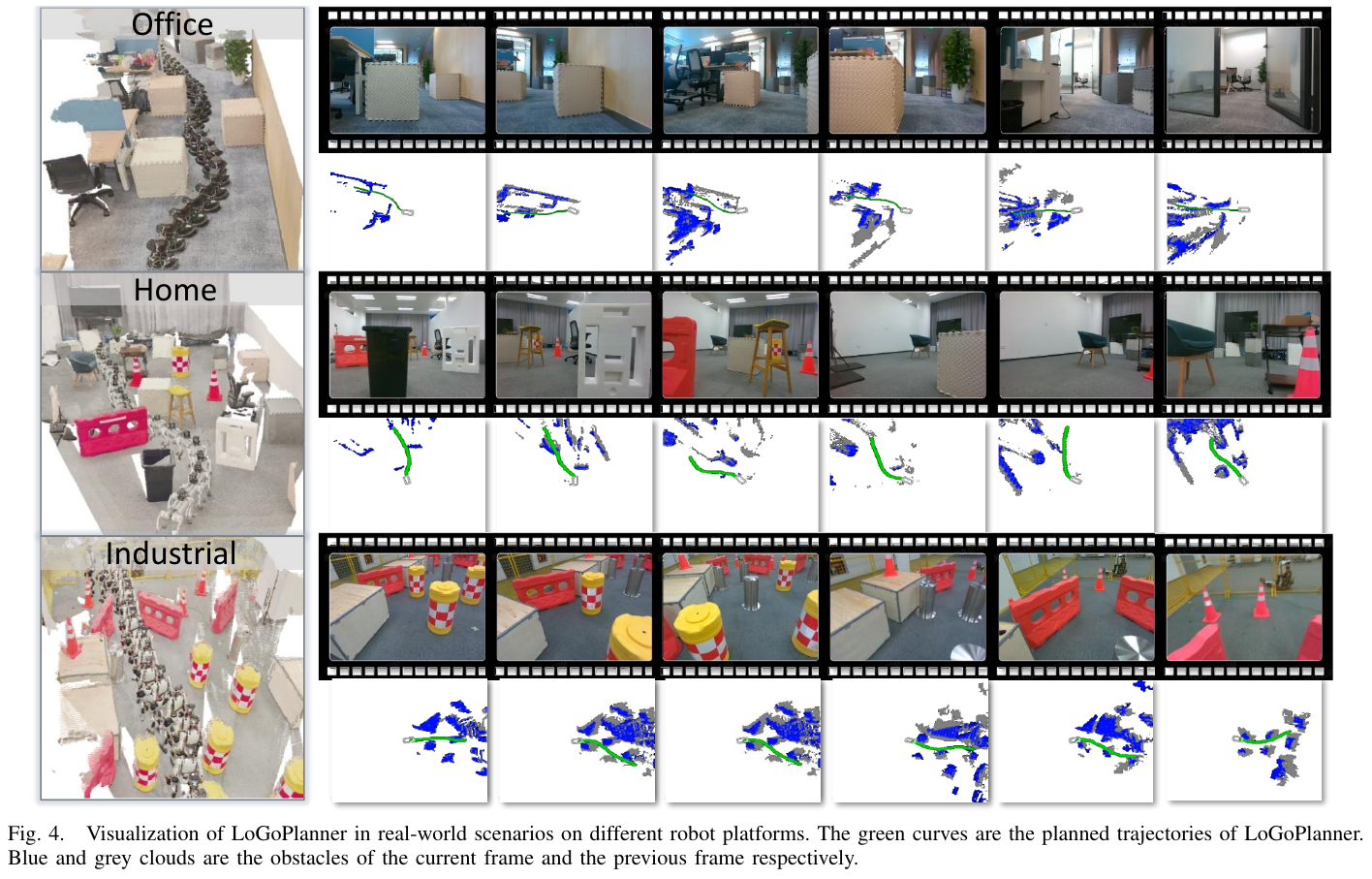 Office

Home

Industrial

Fig. 4. Visualization of LoGoPlanner in real-world scenarios on different robot platforms. The green curves are the planned trajectories of LoGoPlanner. Blue and grey clouds are the obstacles of the current frame and the previous frame respectively.