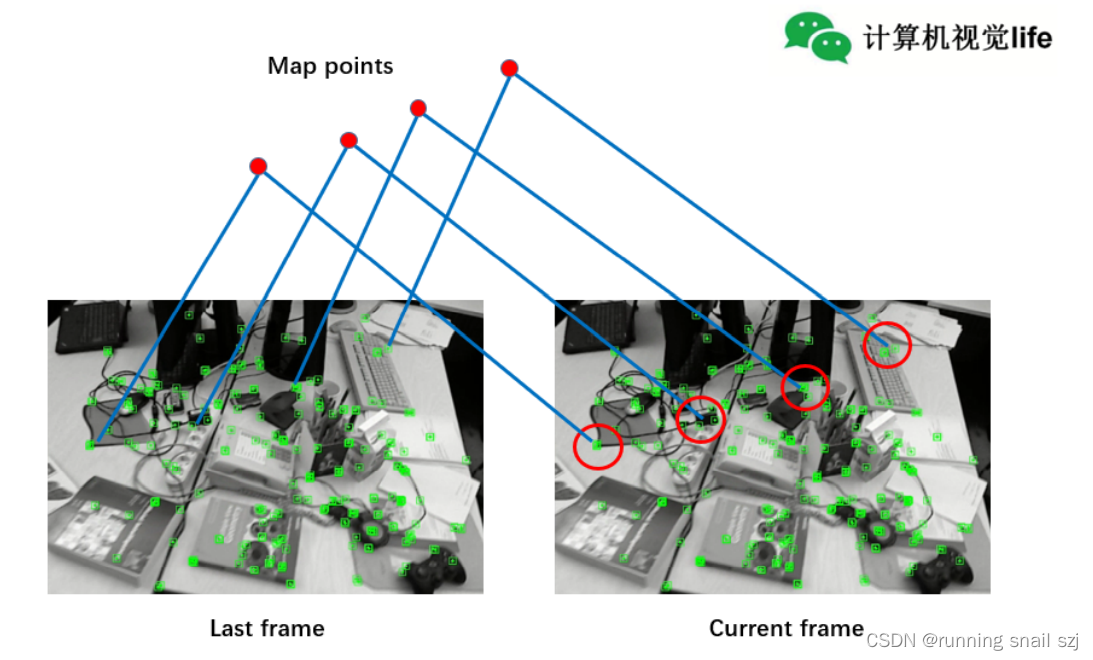 计算机视觉life

Map points

Last frame

Current frame

CSDN @running snail szj